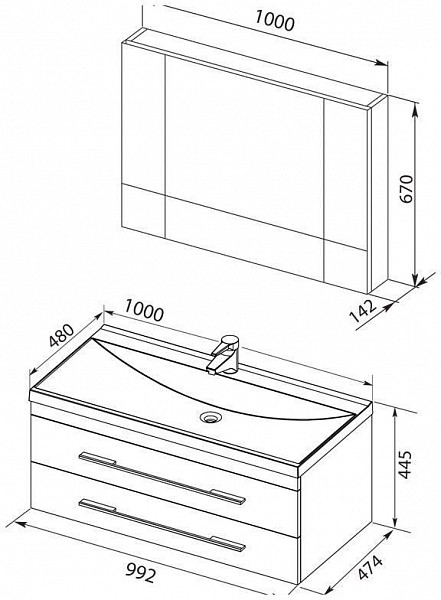 1000
670
142
1000
480
445
992
474